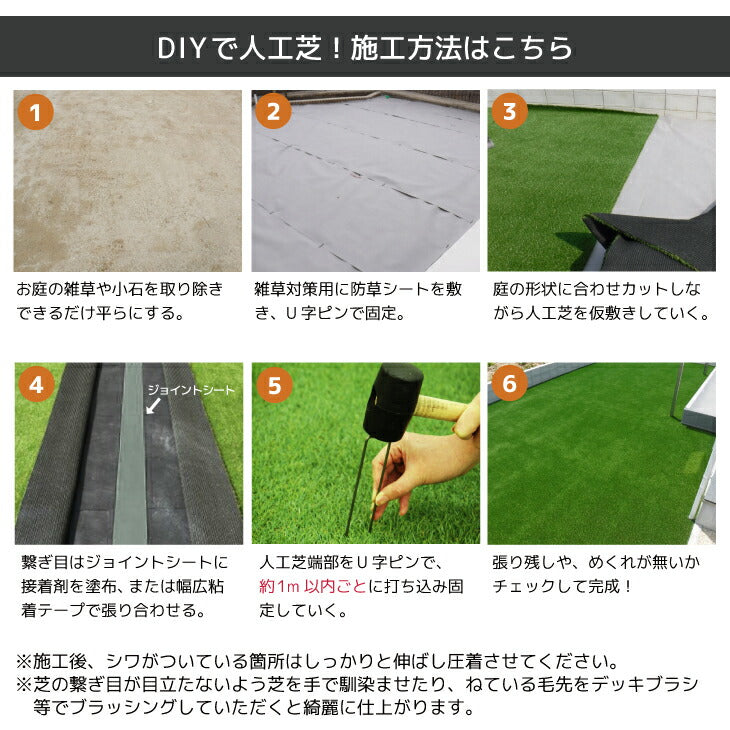 DIYで人工芝！施工方法はこちら

1

お庭の雑草や小石を取り除きできるだけ平らにする。

2

雑草対策用に防草シートを敷き、U字ピンで固定。

3

庭の形状に合わせカットしながら人工芝を仮敷きしていく。

4

ジョイントシート

繋ぎ目はジョイントシートに接着剤を塗布、または幅広粘着テープで張り合わせる。

5

人工芝端部をU字ピンで、約1m以内ごとに打ち込み固定していく。

6

張り残しや、めくれが無いかチェックして完成！

※施工後、シワがついている箇所はしっかりと伸ばし圧着させてください。
※芝の繋ぎ目が目立たないよう芝を手で馴染ませたり、ねている毛先をデッキブラシ等でブラッシングしていただくと綺麗に仕上がります。